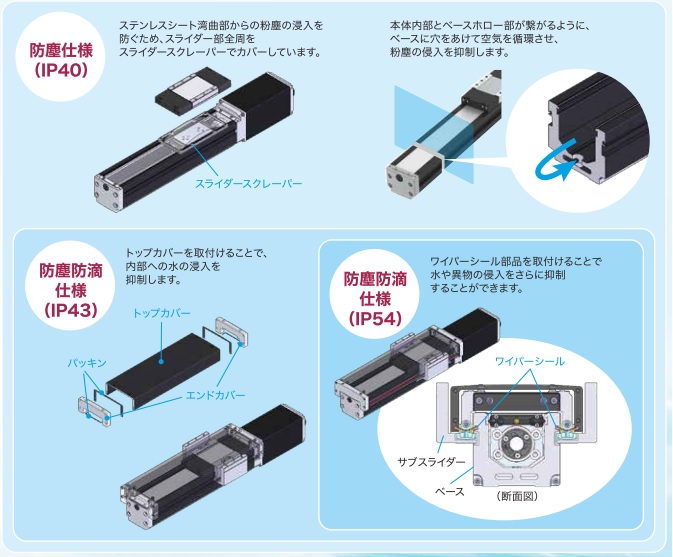 防塵仕様
(IP40)

ステンレスシート湾曲部からの粉塵の浸入を防ぐため、スライダー部全周をスライダースクレーパーでカバーしています。

スライダースクレーパー

本体内部とベースホロー部が繋がるように、ベースに穴をあけて空気を循環させ、粉塵の侵入を抑制します。

防塵防滴
仕様
(IP43)

トップカバーを取付けることで、内部への水の浸入を抑制します。

トップカバー

パッキン

エンドカバー

防塵防滴
仕様
(IP54)

ワイパーシール部品を取付けることで水や異物の侵入をさらに抑制することができます。

ワイパーシール

サブスライダー

ベース

(断面図)