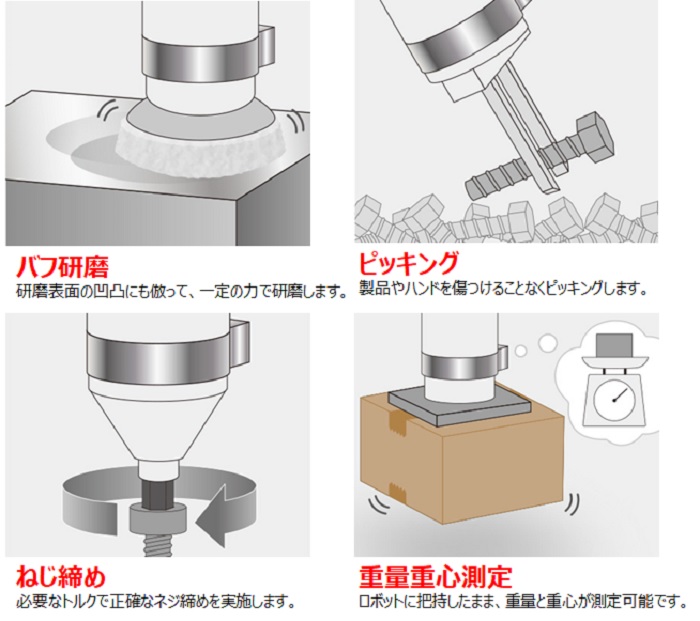 バフ研磨
研磨表面の凹凸にも倣って、一定の力で研磨します。

ピッキング
製品やハンドを傷つけることなくピッキングします。

ねじ締め
必要なトルクで正確なネジ締めを実施します。

重量重心測定
ロボットに把持したまま、重量と重心が測定可能です。